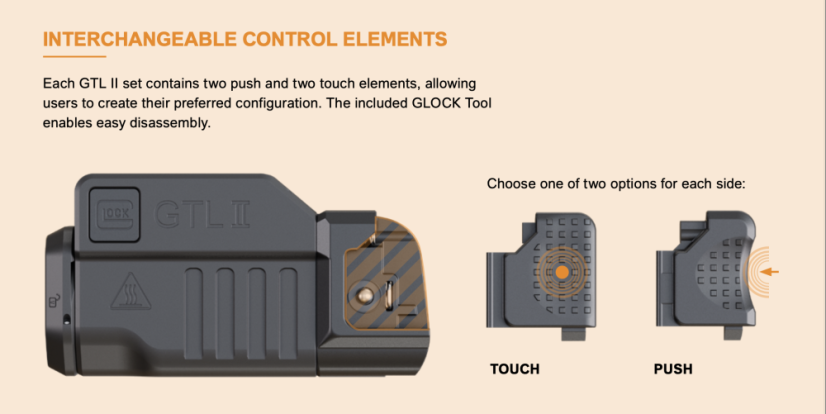 INTERCHANGEABLE CONTROL ELEMENTS

Each GTL II set contains two push and two touch elements, allowing users to create their preferred configuration. The included GLOCK Tool enables easy disassembly.

GLOCK GTL II

Choose one of two options for each side:

TOUCH

PUSH